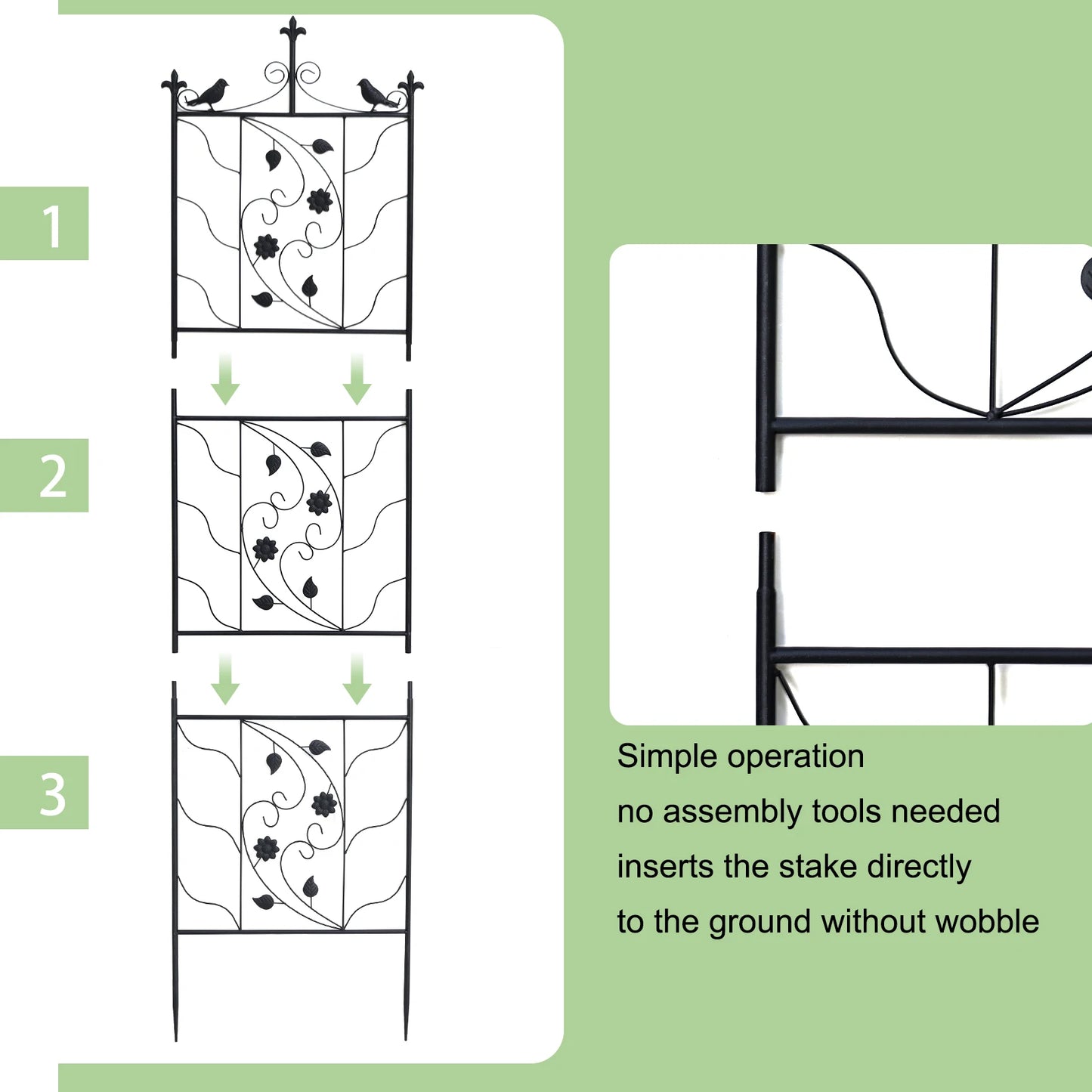 1

2

3

Simple operation
no assembly tools needed
inserts the stake directly
to the ground without wobble